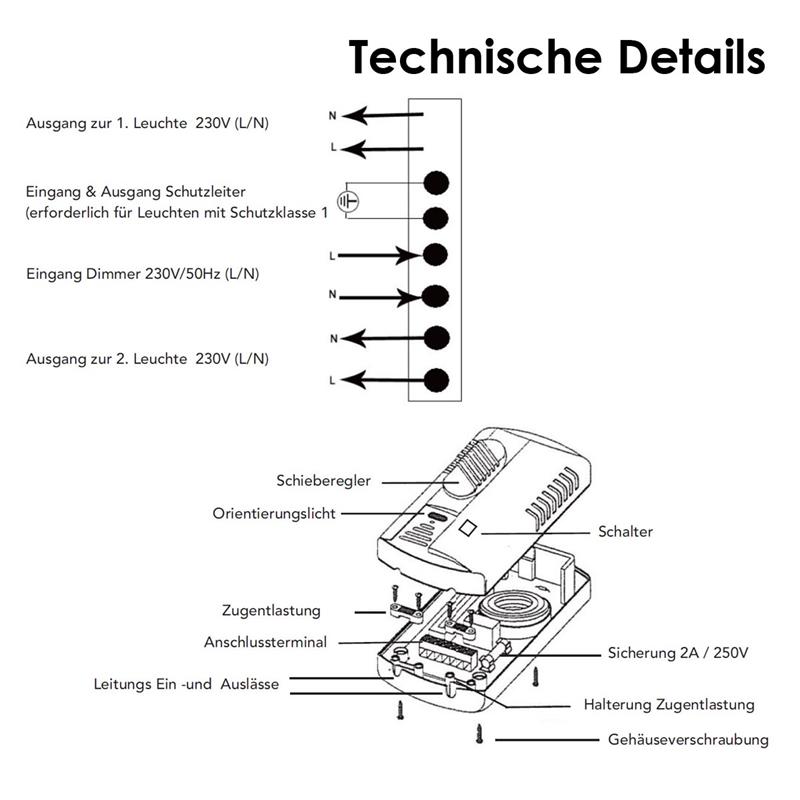 Technische Details

Ausgang zur 1. Leuchte 230V (L/N)

N

L

Eingang & Ausgang Schutzleiter (erforderlich für Leuchten mit Schutzklasse 1

L

Eingang Dimmer 230V/50Hz (L/N)

N

N

Ausgang zur 2. Leuchte 230V (L/N)

L

Schieberegler

Orientierungslicht

Schalter

Zugentlastung

Anschlussterminal

Sicherung 2A / 250V

Leitungs Ein -und Auslässe

Halterung Zugentlastung

Gehäuseverschraubung