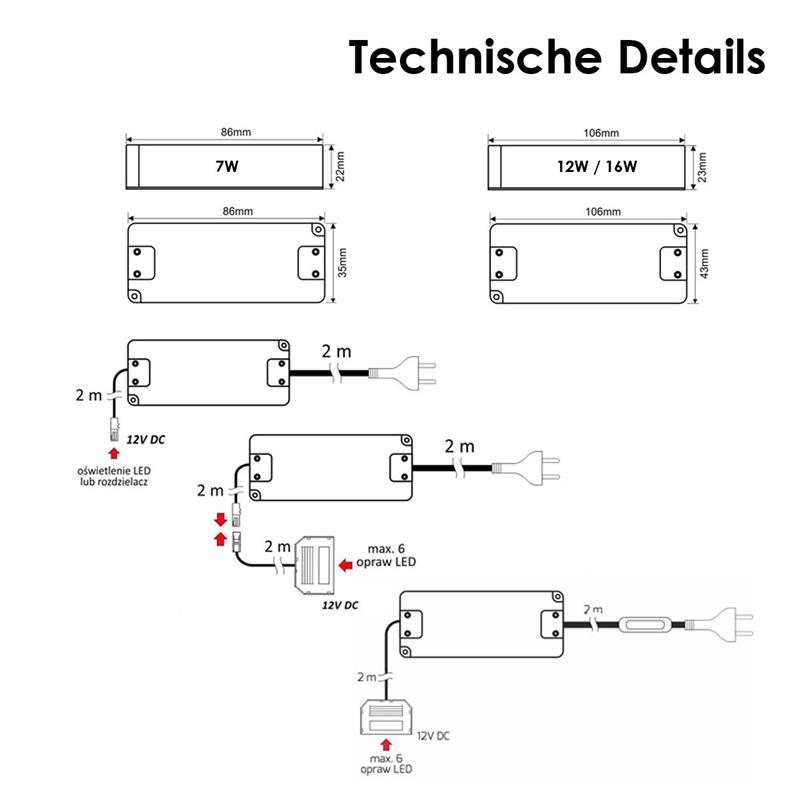 Technische Details

86mm
7W
22mm

106mm
12W / 16W
23mm

86mm
35mm

106mm
43mm

2 m
2 m
12V DC
oświetlenie LED lub rozdzielacz

2 m
2 m
2 m
max. 6 opraw LED
12V DC

2 m
2 m
12V DC
max. 6 opraw LED